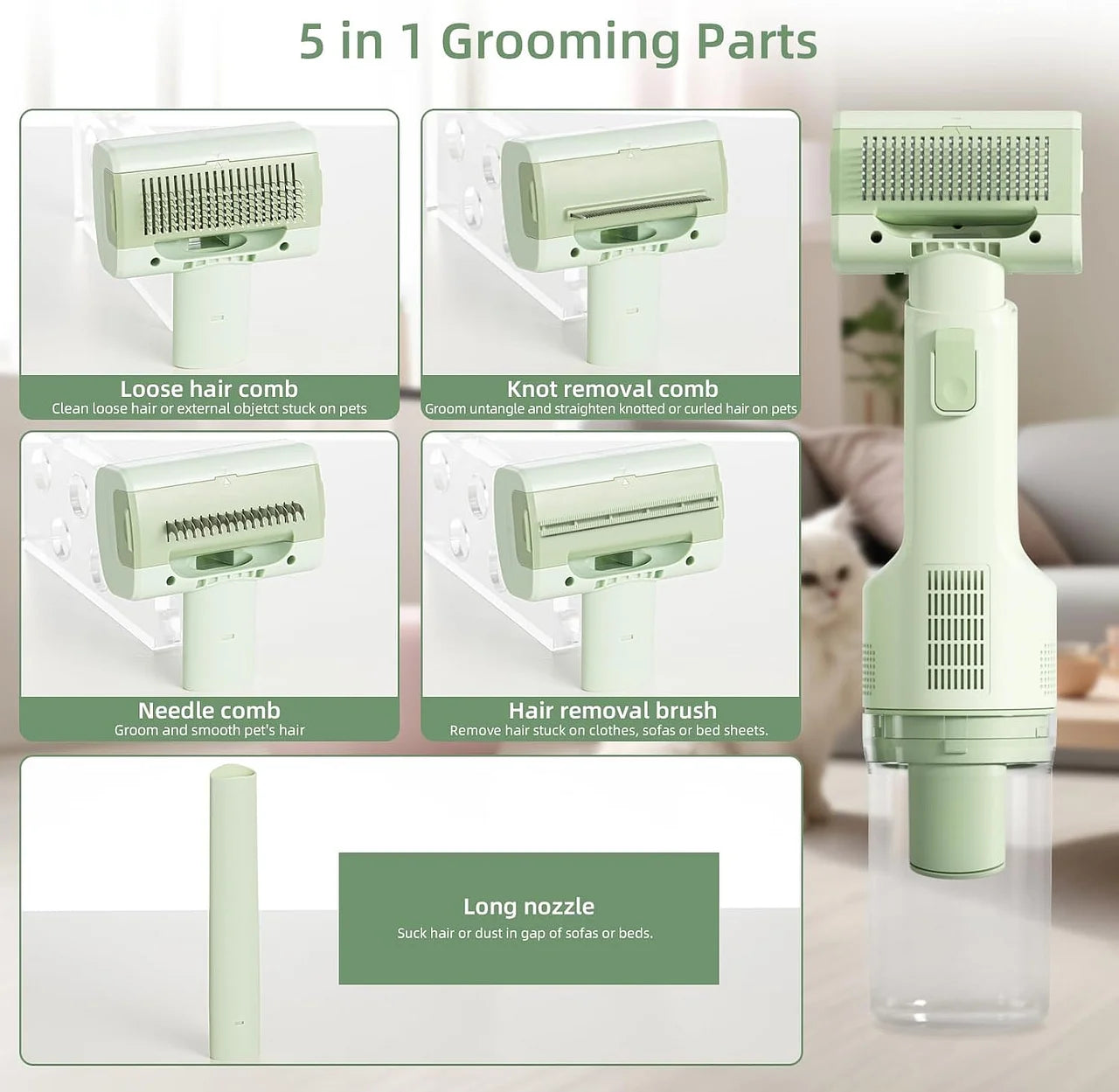 5 in 1 Grooming Parts

Loose hair comb
Clean loose hair or external objetct stuck on pets

Knot removal comb
Groom untangle and straighten knotted or curled hair on pets

Needle comb
Groom and smooth pet's hair

Hair removal brush
Remove hair stuck on clothes, sofas or bed sheets.

Long nozzle
Suck hair or dust in gap of sofas or beds.