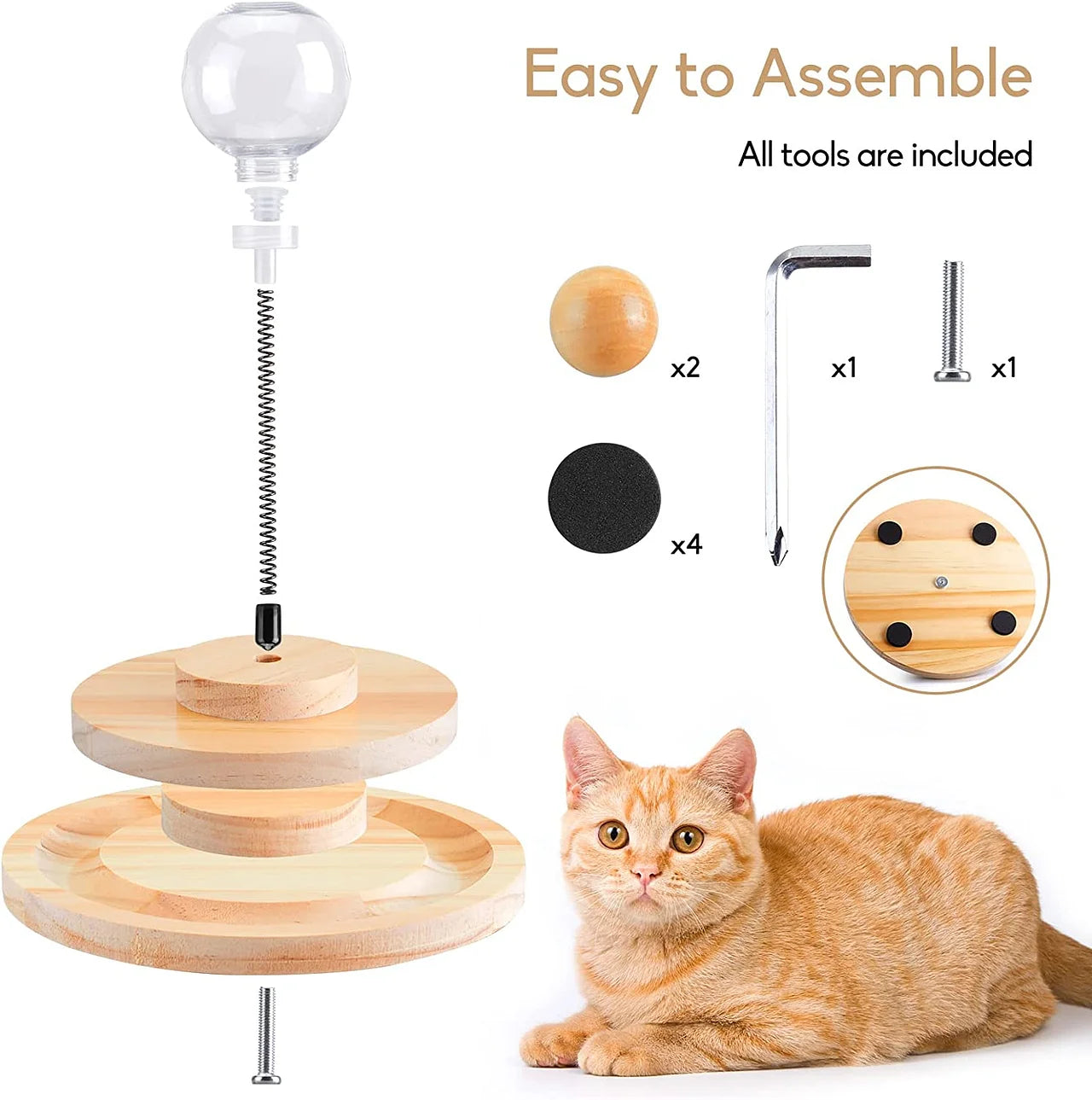 Easy to Assemble

All tools are included

x2

x1

x1

x4