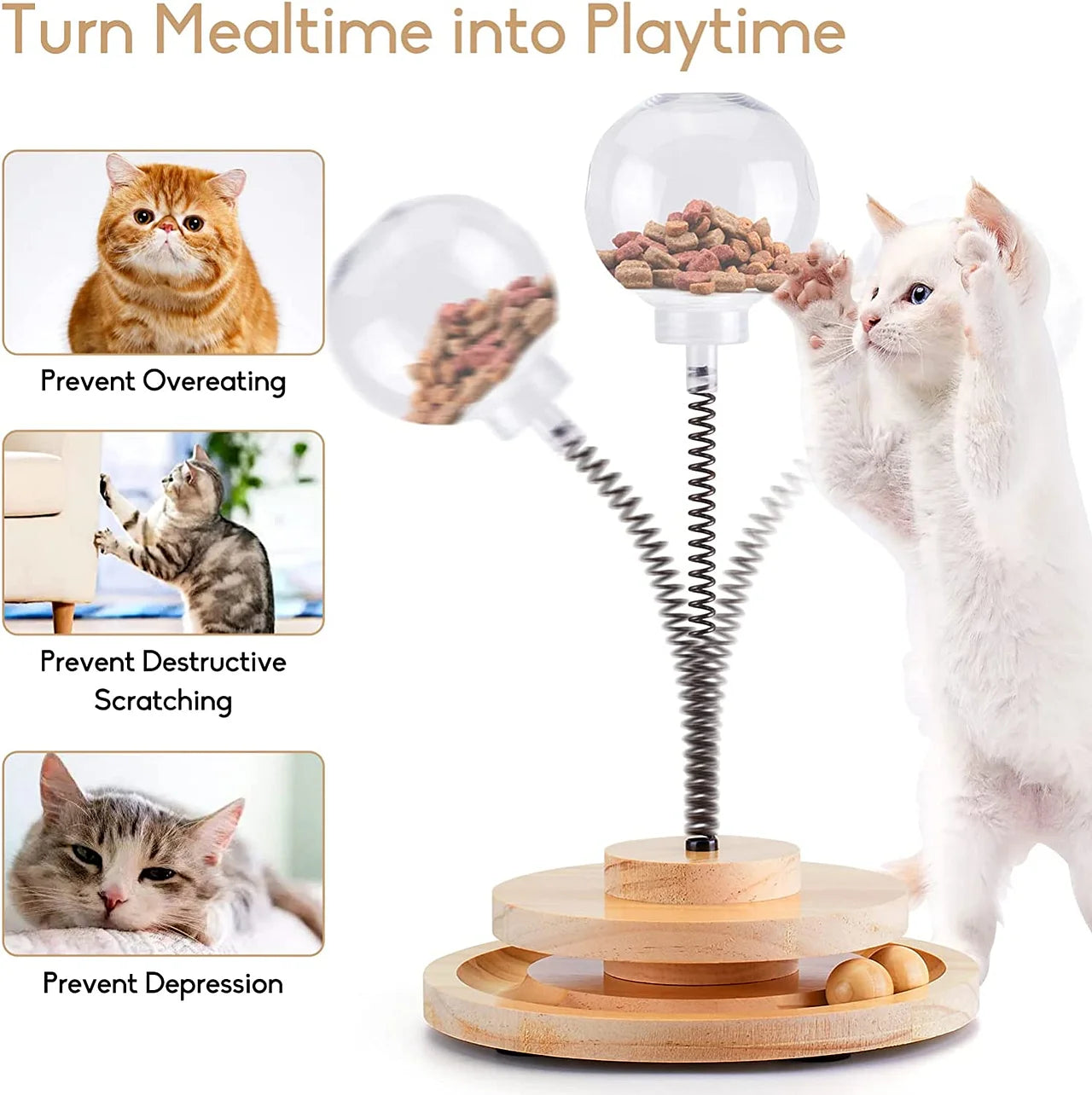 Turn Mealtime into Playtime

Prevent Overeating

Prevent Destructive Scratching

Prevent Depression