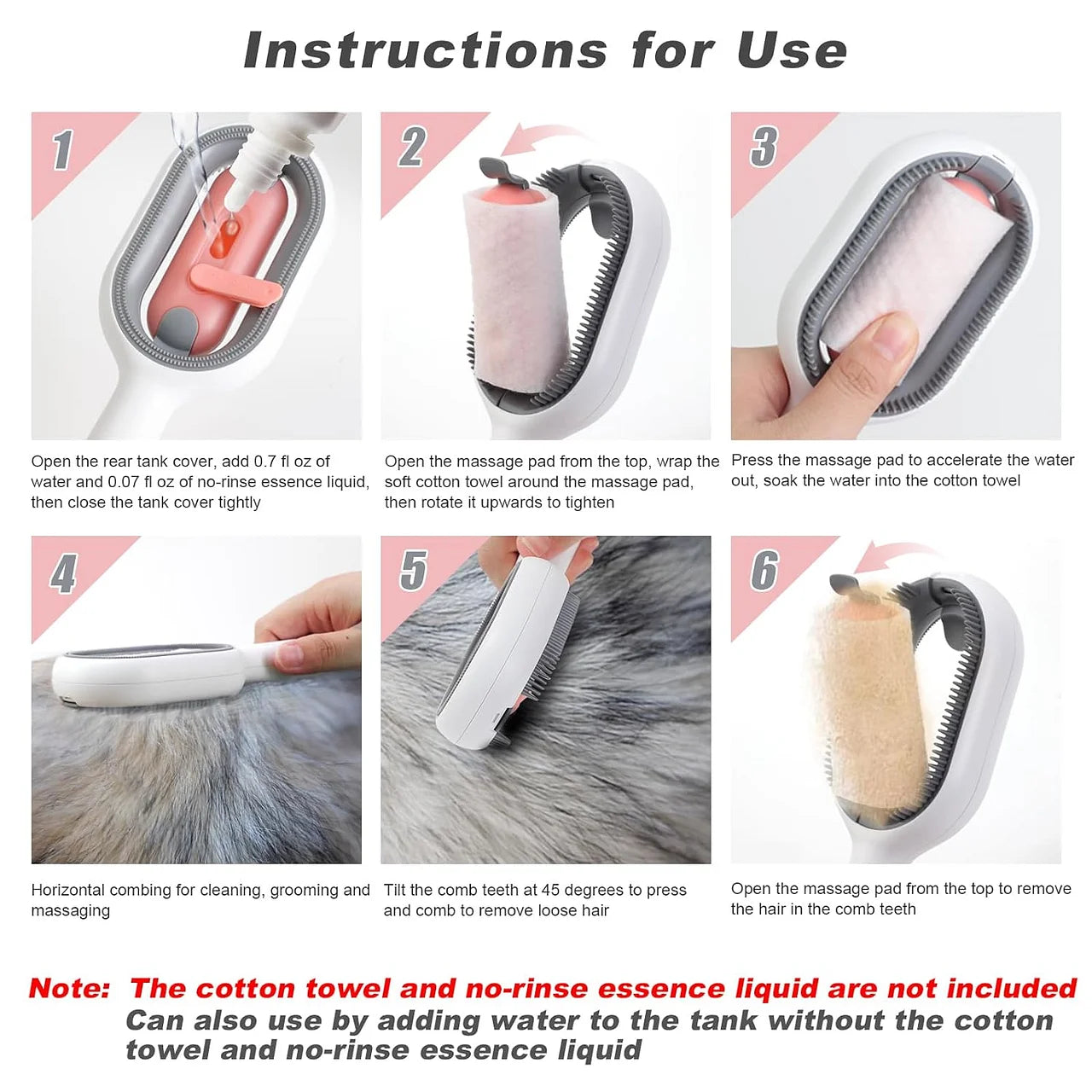 Instructions for Use

1

Open the rear tank cover, add 0.7 fl oz of water and 0.07 fl oz of no-rinse essence liquid, then close the tank cover tightly

2

Open the massage pad from the top, wrap the soft cotton towel around the massage pad, then rotate it upwards to tighten

3

Press the massage pad to accelerate the water out, soak the water into the cotton towel

4

Horizontal combing for cleaning, grooming and massaging

5

Tilt the comb teeth at 45 degrees to press and comb to remove loose hair

6

Open the massage pad from the top to remove the hair in the comb teeth

Note: The cotton towel and no-rinse essence liquid are not included
Can also use by adding water to the tank without the cotton towel and no-rinse essence liquid