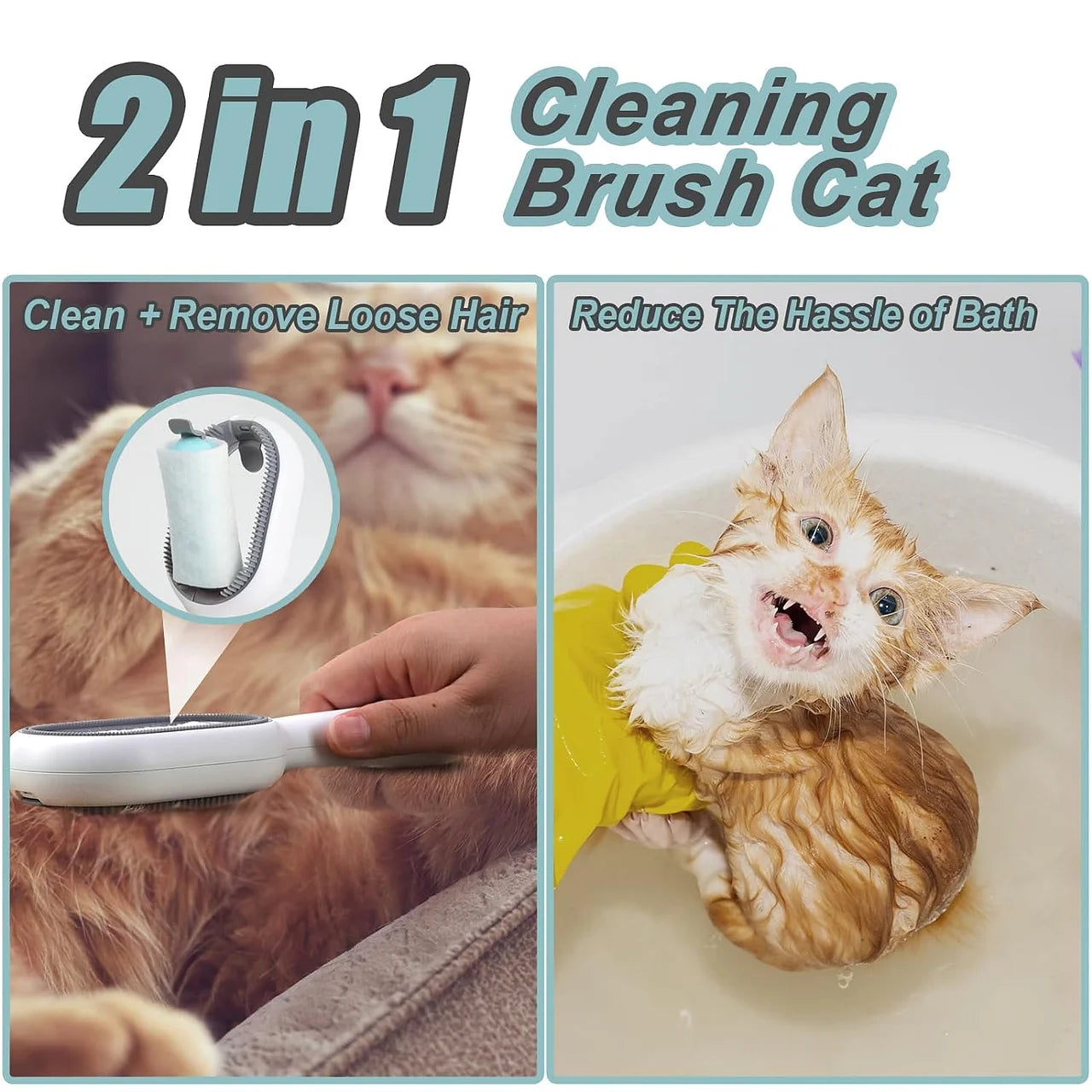 2 in 1 Cleaning Brush Cat

Clean + Remove Loose Hair

Reduce The Hassle of Bath